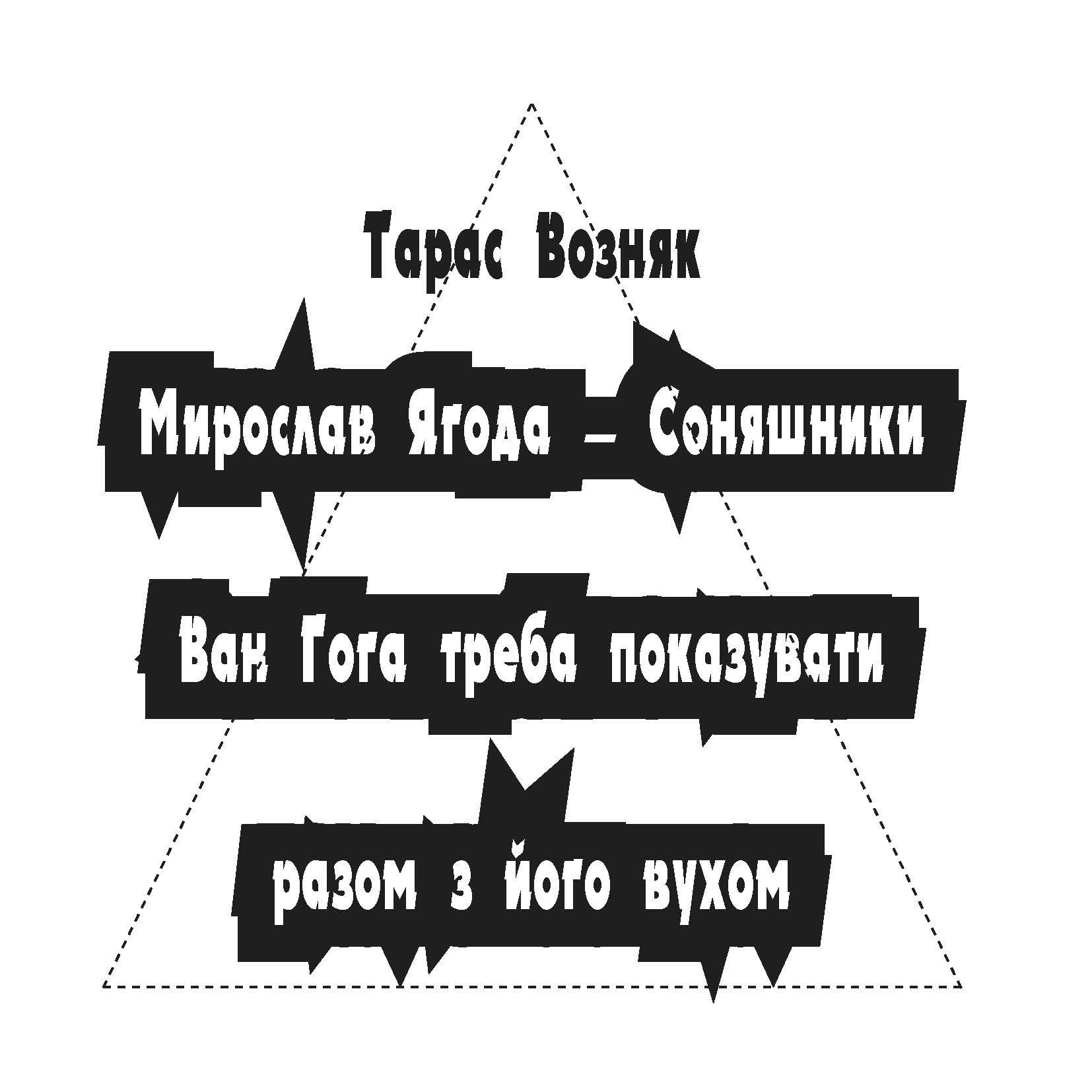 Тарас Возняк

Мирослав Ягода – Соняшники

Ван Гога треба показувати

разом з його вухом